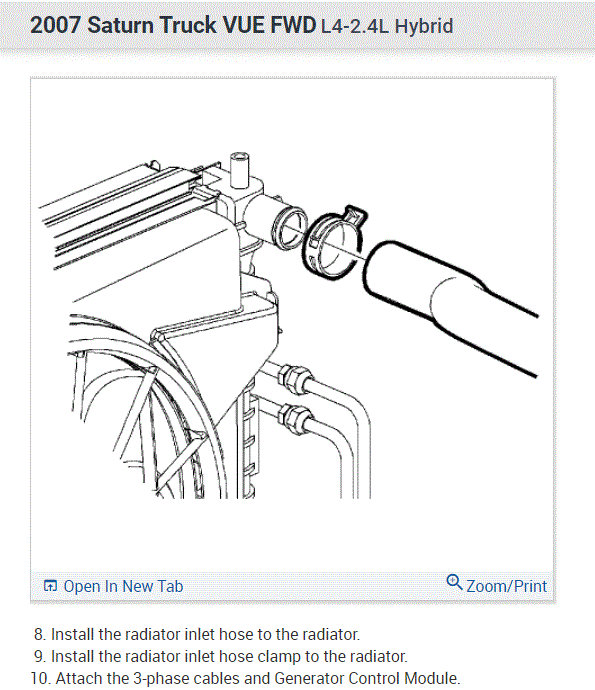 2007 Saturn Truck VUE FWD L4-2.4L Hybrid

Open In New Tab

Zoom/Print

8. Install the radiator inlet hose to the radiator.
9. Install the radiator inlet hose clamp to the radiator.
10. Attach the 3-phase cables and Generator Control Module.