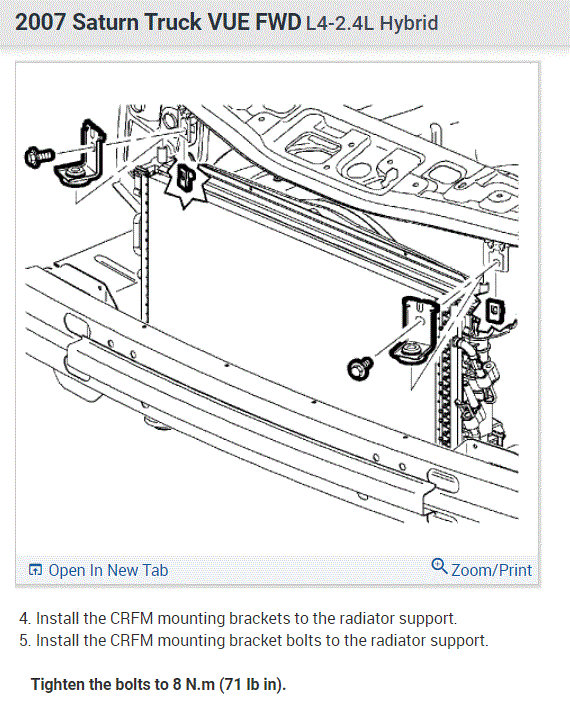 2007 Saturn Truck VUE FWD L4-2.4L Hybrid

Open In New Tab

Zoom/Print

4. Install the CRFM mounting brackets to the radiator support.
5. Install the CRFM mounting bracket bolts to the radiator support.

Tighten the bolts to 8 N.m (71 lb in).