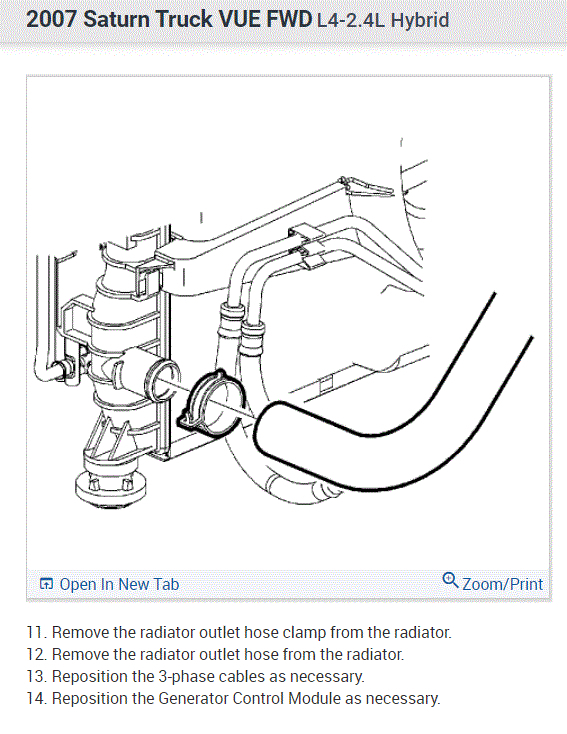 2007 Saturn Truck VUE FWD L4-2.4L Hybrid

Open In New Tab

Zoom/Print

11. Remove the radiator outlet hose clamp from the radiator.
12. Remove the radiator outlet hose from the radiator.
13. Reposition the 3-phase cables as necessary.
14. Reposition the Generator Control Module as necessary.