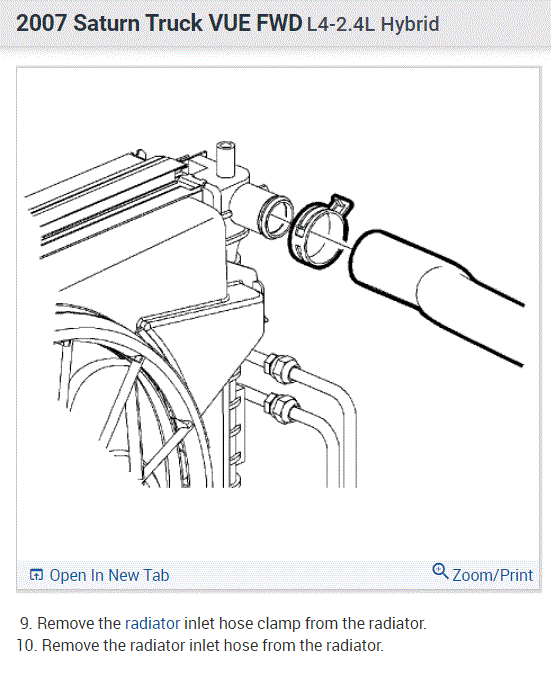 2007 Saturn Truck VUE FWD L4-2.4L Hybrid

Open In New Tab

Zoom/Print

9. Remove the radiator inlet hose clamp from the radiator.
10. Remove the radiator inlet hose from the radiator.