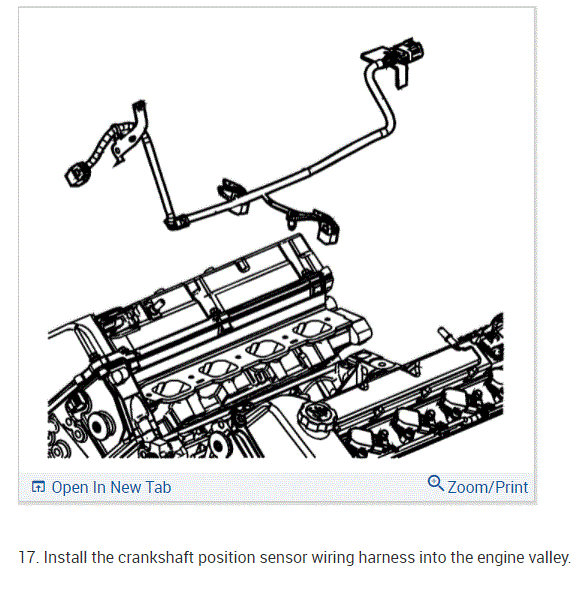 Open In New Tab

Zoom/Print

17. Install the crankshaft position sensor wiring harness into the engine valley.