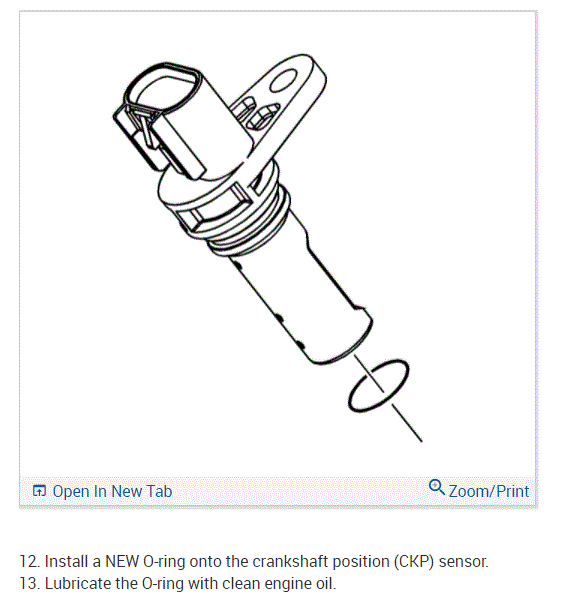 Open In New Tab

Zoom/Print

12. Install a NEW O-ring onto the crankshaft position (CKP) sensor.
13. Lubricate the O-ring with clean engine oil.