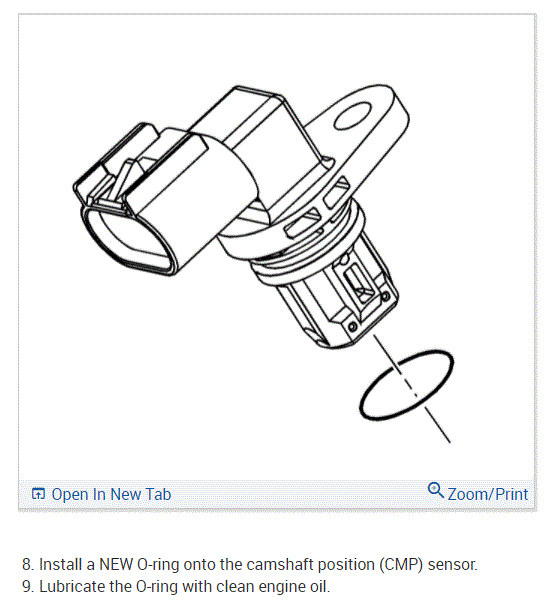 Open In New Tab
Zoom/Print

8. Install a NEW O-ring onto the camshaft position (CMP) sensor.
9. Lubricate the O-ring with clean engine oil.