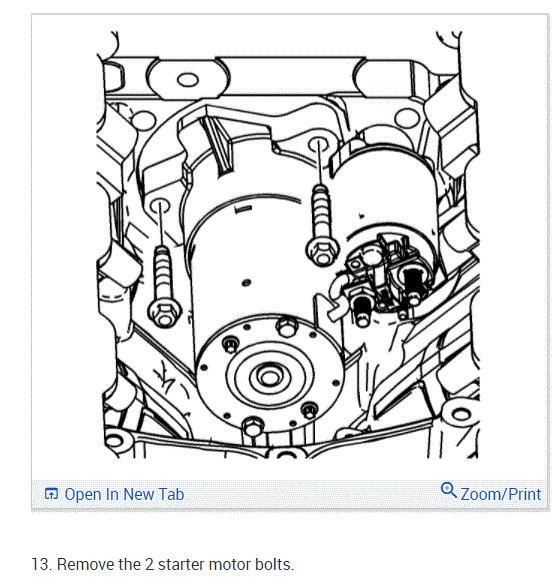 Open In New Tab

Zoom/Print

13. Remove the 2 starter motor bolts.