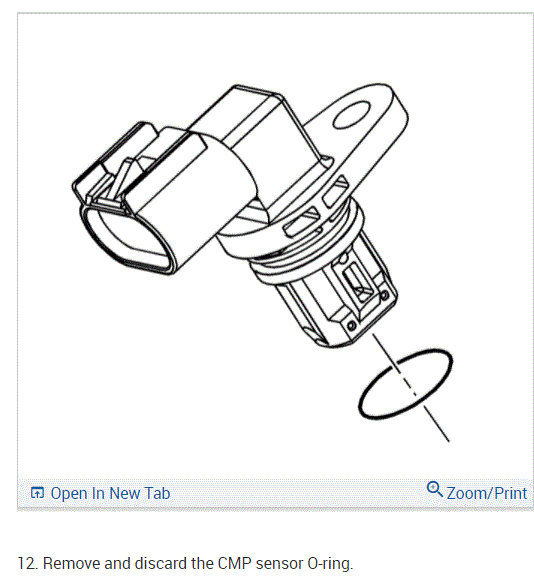 Open In New Tab

Zoom/Print

12. Remove and discard the CMP sensor O-ring.