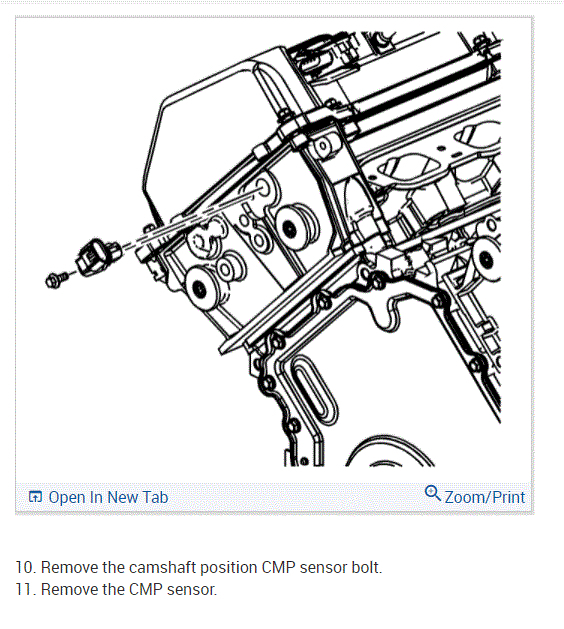 Open In New Tab

Zoom/Print

10. Remove the camshaft position CMP sensor bolt.
11. Remove the CMP sensor.