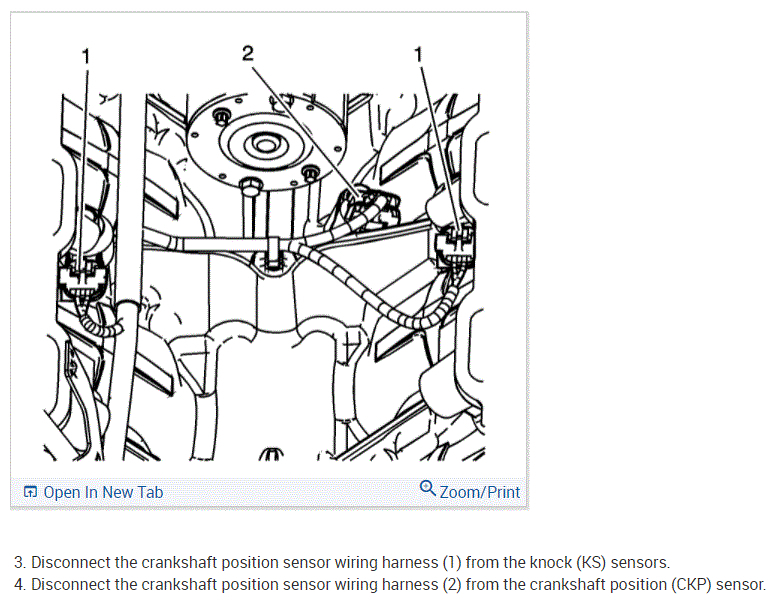 1
2
1

Open In New Tab
Zoom/Print

3. Disconnect the crankshaft position sensor wiring harness (1) from the knock (KS) sensors.
4. Disconnect the crankshaft position sensor wiring harness (2) from the crankshaft position (CKP) sensor.