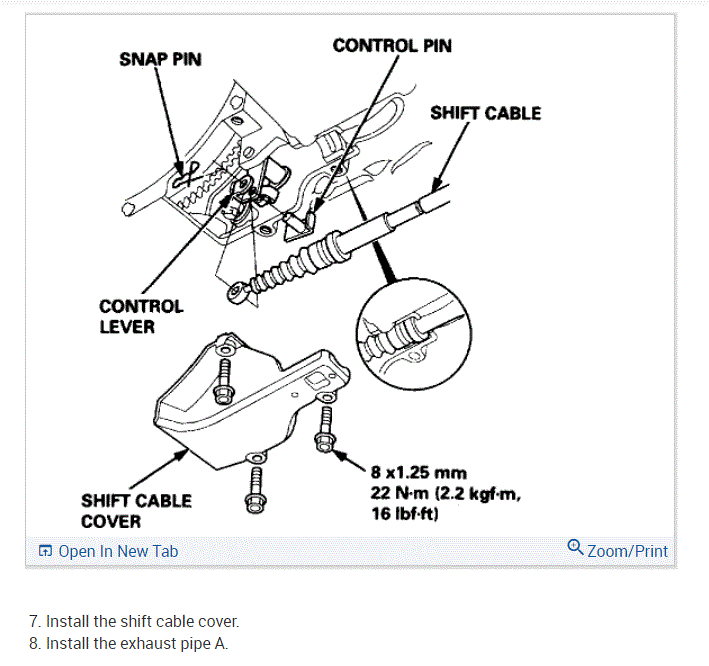 SNAP PIN

CONTROL PIN

SHIFT CABLE

CONTROL LEVER

SHIFT CABLE COVER

8 x1.25 mm
22 N·m (2.2 kgf·m, 16 lbf·ft)

Open In New Tab

Zoom/Print

7. Install the shift cable cover.
8. Install the exhaust pipe A.