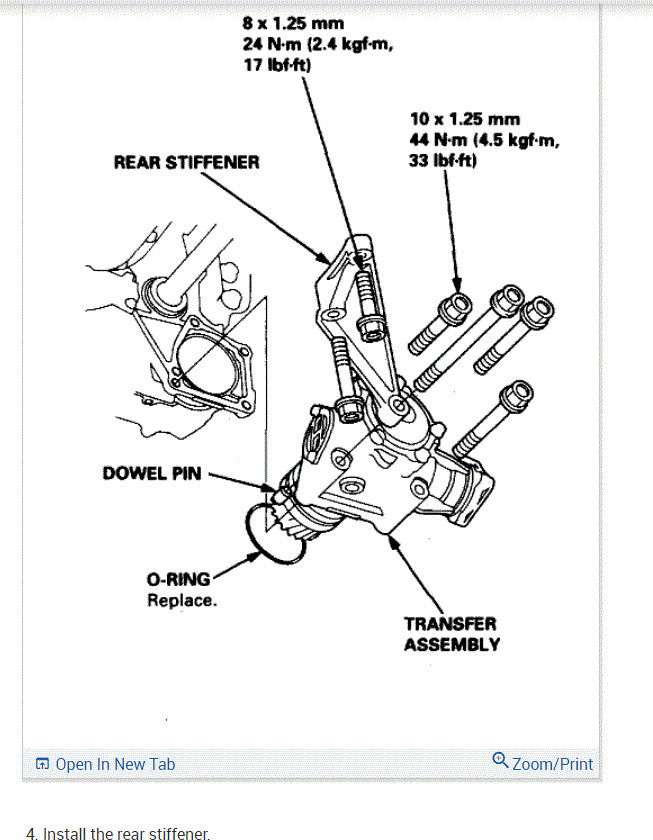 8 x 1.25 mm
24 N·m (2.4 kgf·m,
17 lbf·ft)

10 x 1.25 mm
44 N·m (4.5 kgf·m,
33 lbf·ft)

REAR STIFFENER

DOWEL PIN

O-RING
Replace.

TRANSFER
ASSEMBLY

Open In New Tab

Zoom/Print

4. Install the rear stiffener.