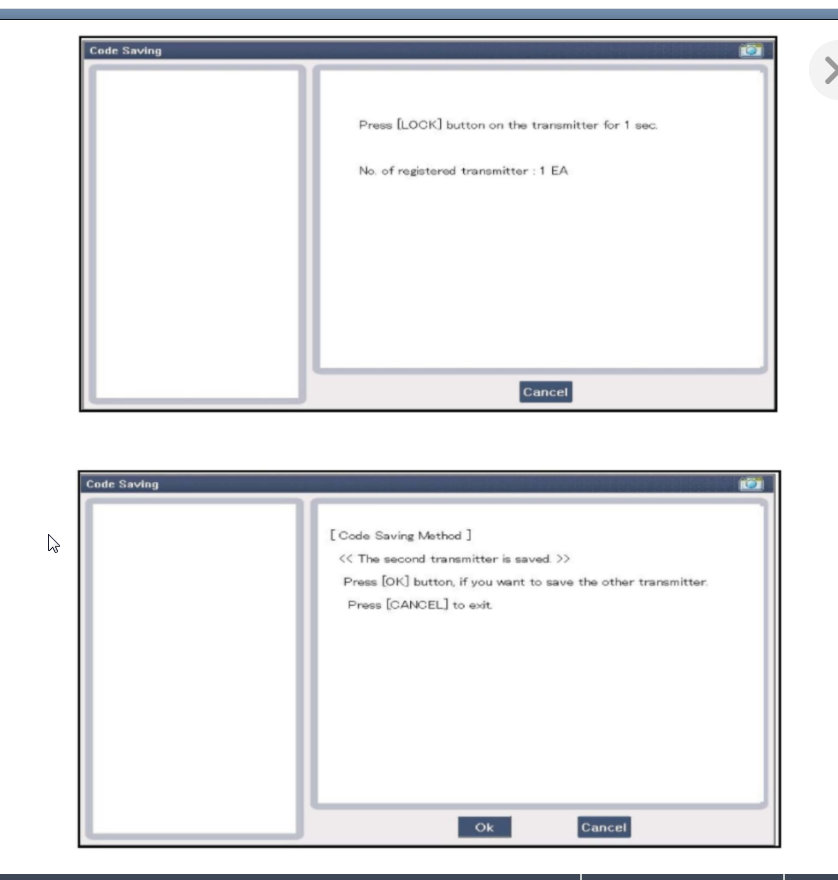 Code Saving

Press [LOCK] button on the transmitter for 1 sec.

No. of registered transmitter : 1 EA

Cancel

Code Saving

[ Code Saving Method ]

<< The second transmitter is saved. >>

Press [OK] button, if you want to save the other transmitter.

Press [CANCEL] to exit.

Ok

Cancel