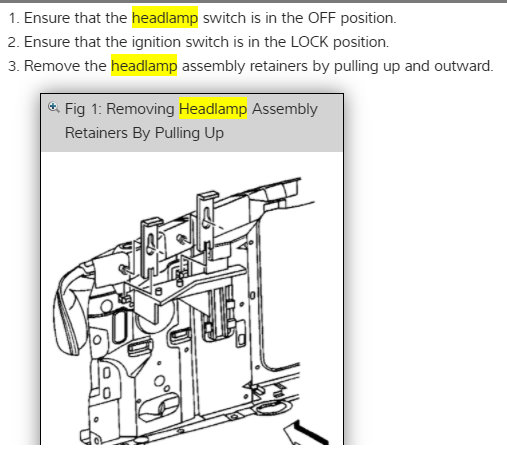 1. Ensure that the headlamp switch is in the OFF position.
2. Ensure that the ignition switch is in the LOCK position.
3. Remove the headlamp assembly retainers by pulling up and outward.

Fig 1: Removing Headlamp Assembly Retainers By Pulling Up