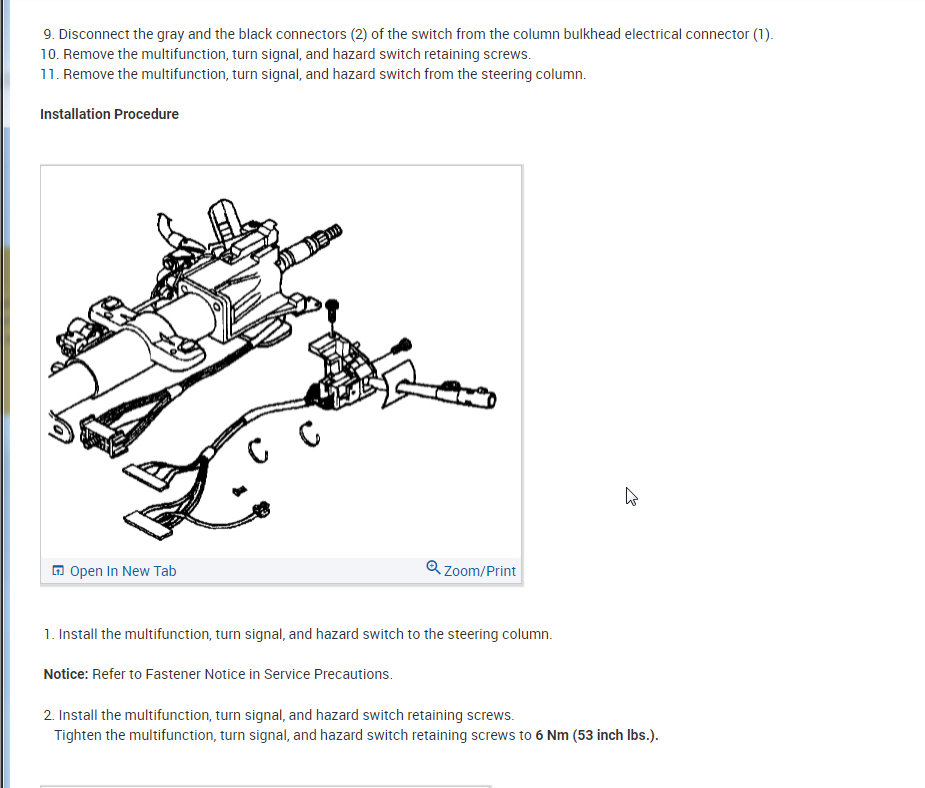 9. Disconnect the gray and the black connectors (2) of the switch from the column bulkhead electrical connector (1).
10. Remove the multifunction, turn signal, and hazard switch retaining screws.
11. Remove the multifunction, turn signal, and hazard switch from the steering column.

Installation Procedure

Open In New Tab
Zoom/Print

1. Install the multifunction, turn signal, and hazard switch to the steering column.

Notice: Refer to Fastener Notice in Service Precautions.

2. Install the multifunction, turn signal, and hazard switch retaining screws.
Tighten the multifunction, turn signal, and hazard switch retaining screws to 6 Nm (53 inch lbs.).