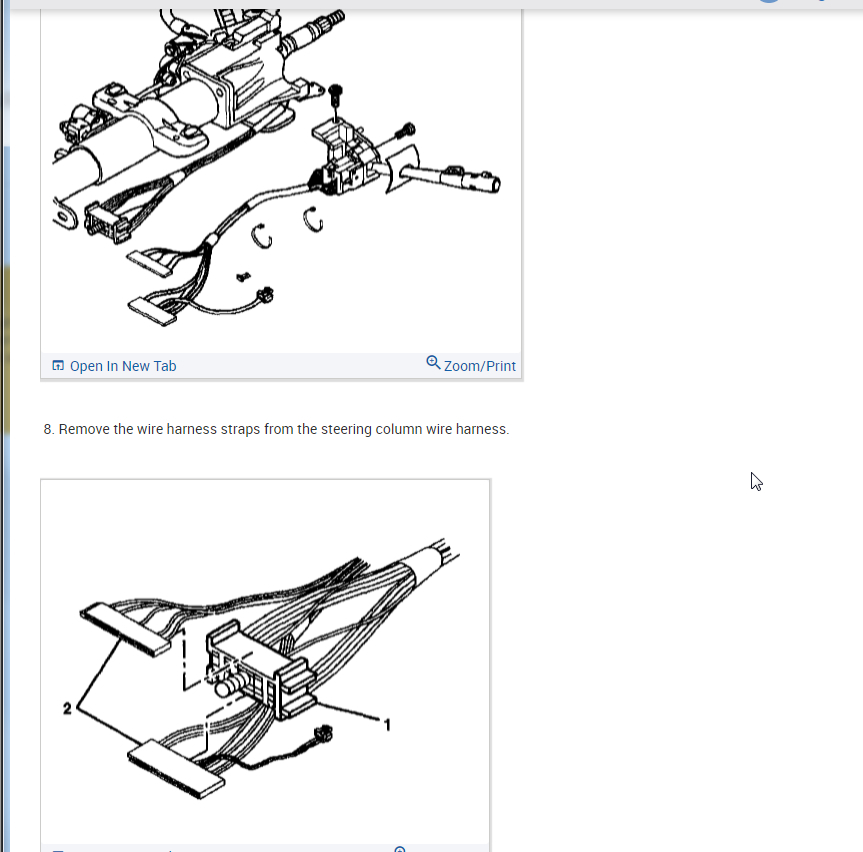 Open In New Tab

Zoom/Print

8. Remove the wire harness straps from the steering column wire harness.

2

1