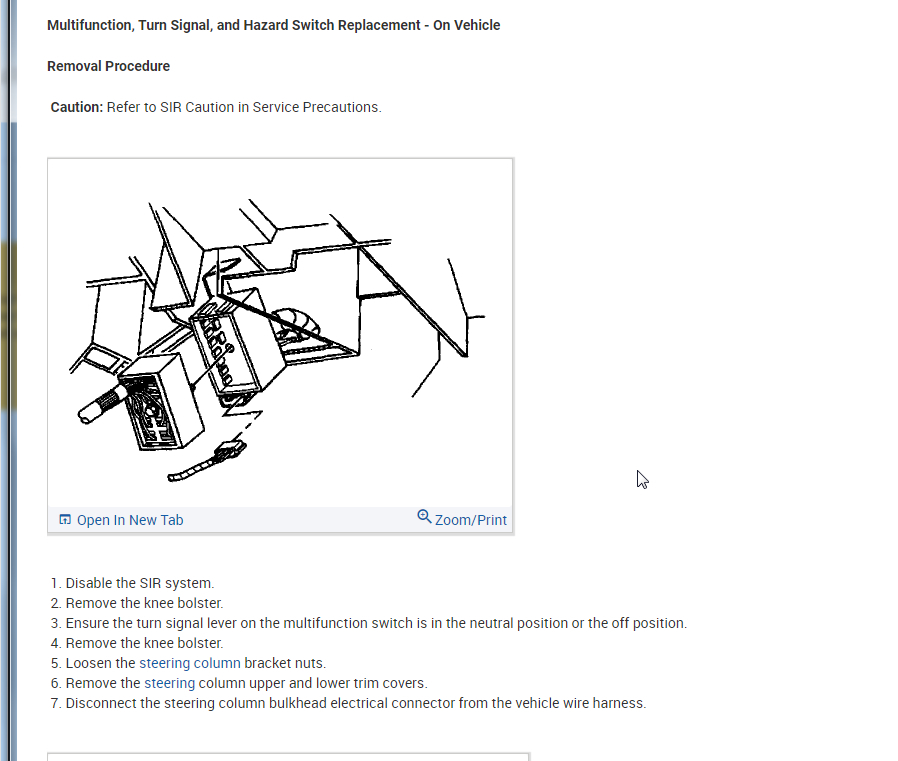 Multifunction, Turn Signal, and Hazard Switch Replacement - On Vehicle

Removal Procedure

Caution: Refer to SIR Caution in Service Precautions.

Open In New Tab

Zoom/Print

1. Disable the SIR system.
2. Remove the knee bolster.
3. Ensure the turn signal lever on the multifunction switch is in the neutral position or the off position.
4. Remove the knee bolster.
5. Loosen the steering column bracket nuts.
6. Remove the steering column upper and lower trim covers.
7. Disconnect the steering column bulkhead electrical connector from the vehicle wire harness.