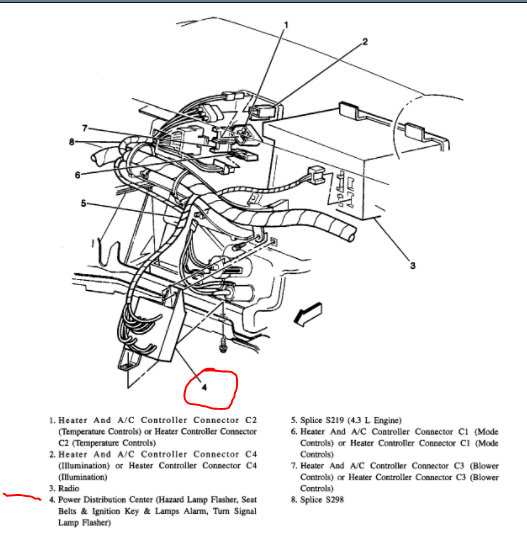 1
2
7
8
6
5
3
4

1. Heater And A/C Controller Connector C2 (Temperature Controls) or Heater Controller Connector C2 (Temperature Controls)
2. Heater And A/C Controller Connector C4 (Illumination) or Heater Controller Connector C4 (Illumination)
3. Radio
4. Power Distribution Center (Hazard Lamp Flasher, Seat Belts & Ignition Key & Lamps Alarm, Turn Signal Lamp Flasher)

5. Splice S219 (4.3 L Engine)
6. Heater And A/C Controller Connector C1 (Mode Controls) or Heater Controller Connector C1 (Mode Controls)
7. Heater And A/C Controller Connector C3 (Blower Controls) or Heater Controller Connector C3 (Blower Controls)
8. Splice S298