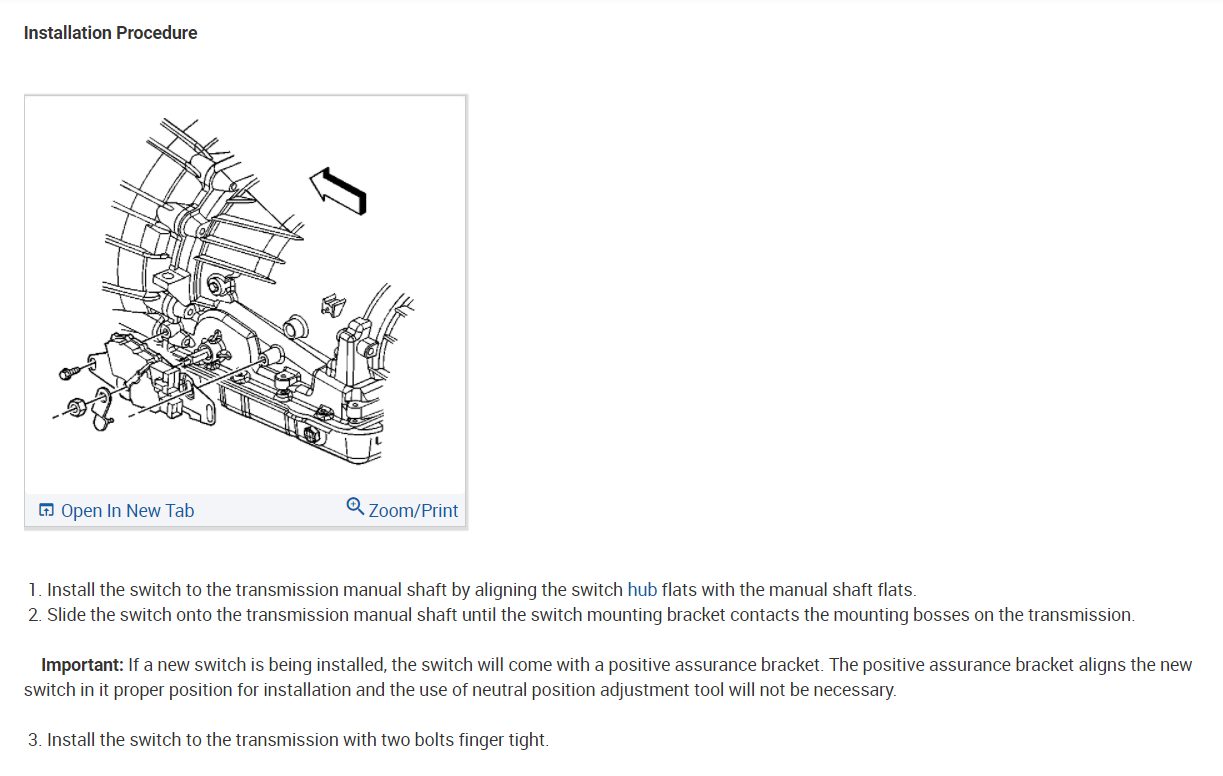 Installation Procedure

Open In New Tab
Zoom/Print

1. Install the switch to the transmission manual shaft by aligning the switch hub flats with the manual shaft flats.
2. Slide the switch onto the transmission manual shaft until the switch mounting bracket contacts the mounting bosses on the transmission.

Important: If a new switch is being installed, the switch will come with a positive assurance bracket. The positive assurance bracket aligns the new switch in it proper position for installation and the use of neutral position adjustment tool will not be necessary.

3. Install the switch to the transmission with two bolts finger tight.