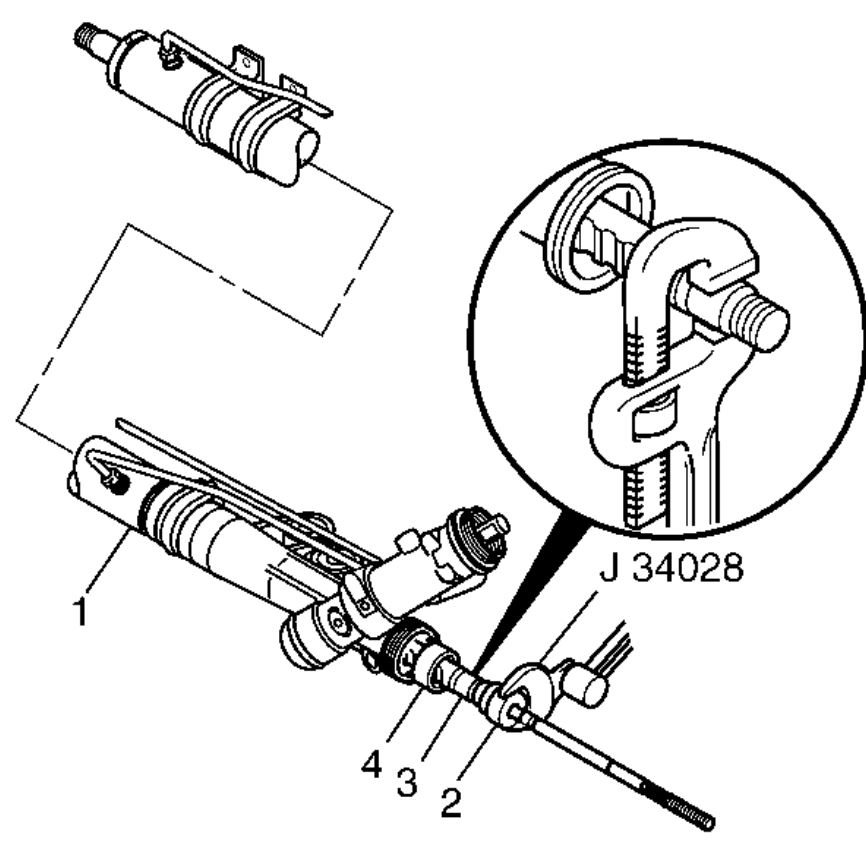 J 34028
1
4
3
2