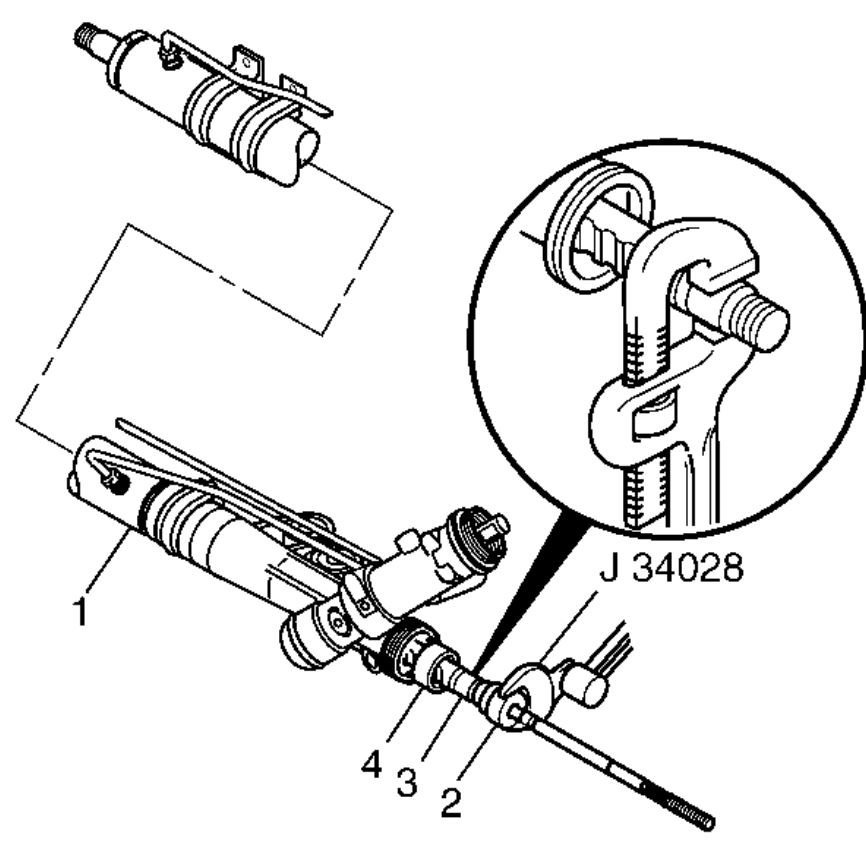 J 34028
1
4
3
2