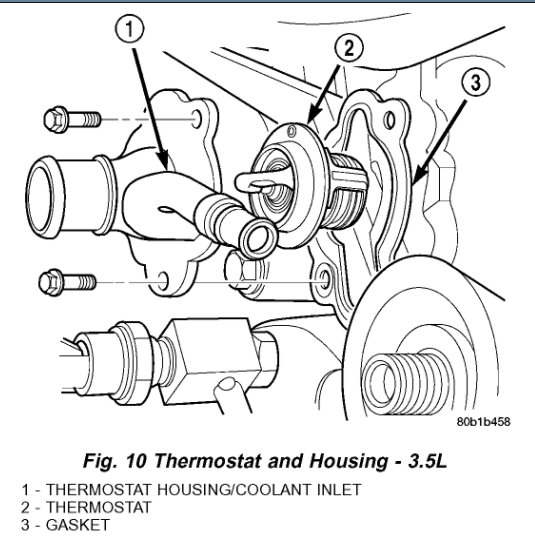 1

2

3

80b1b458

Fig. 10 Thermostat and Housing - 3.5L

1 - THERMOSTAT HOUSING/COOLANT INLET
2 - THERMOSTAT
3 - GASKET