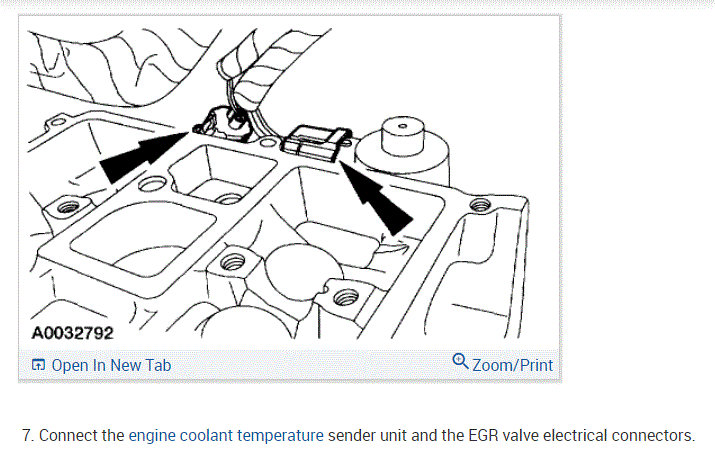 A0032792

Open In New Tab

Zoom/Print

7. Connect the engine coolant temperature sender unit and the EGR valve electrical connectors.