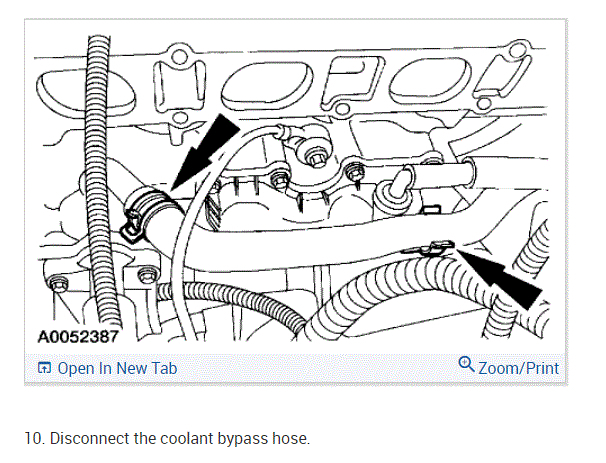 A0052387

Open In New Tab

Zoom/Print

10. Disconnect the coolant bypass hose.