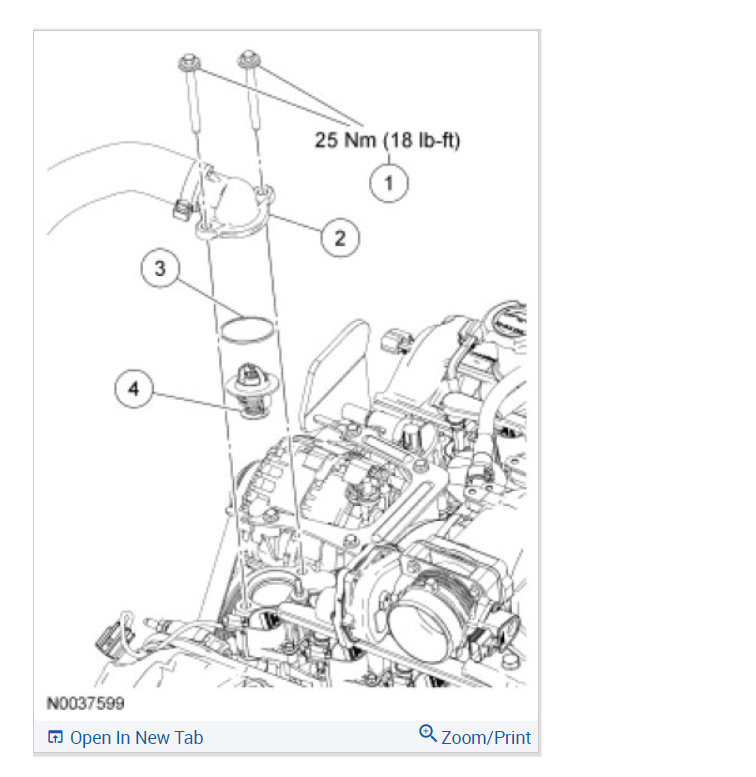 25 Nm (18 lb-ft)

1

2

3

4

N0037599

Open In New Tab

Zoom/Print