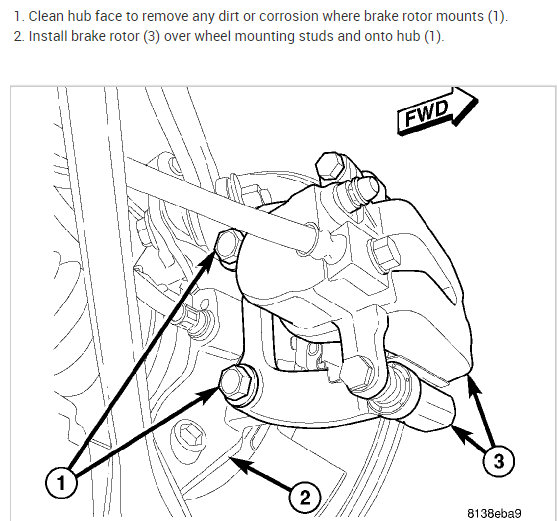 1. Clean hub face to remove any dirt or corrosion where brake rotor mounts (1).
2. Install brake rotor (3) over wheel mounting studs and onto hub (1).

FWD

1

2

3

8138eba9