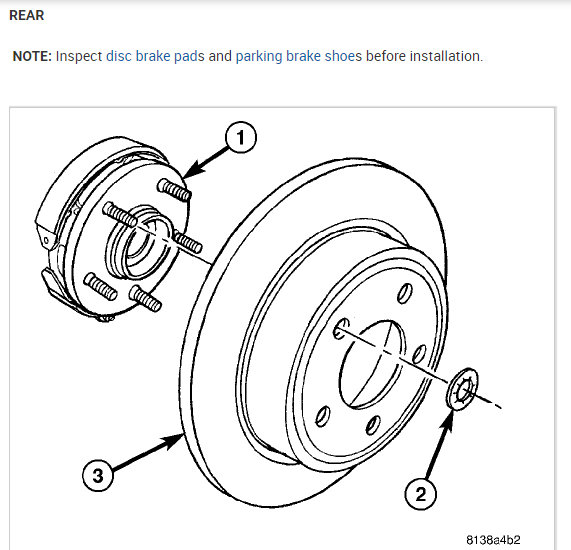 REAR

NOTE: Inspect disc brake pads and parking brake shoes before installation.

1

3

2

8138a4b2