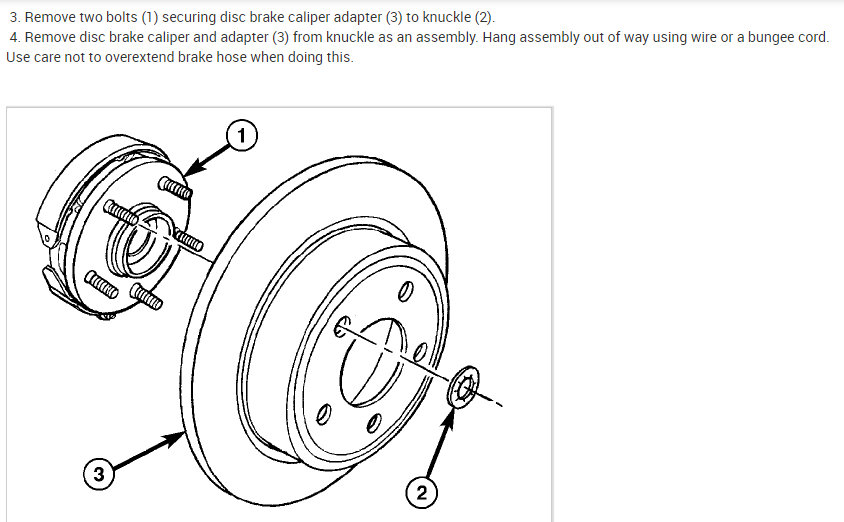 3. Remove two bolts (1) securing disc brake caliper adapter (3) to knuckle (2).
4. Remove disc brake caliper and adapter (3) from knuckle as an assembly. Hang assembly out of way using wire or a bungee cord. Use care not to overextend brake hose when doing this.

1

3

2