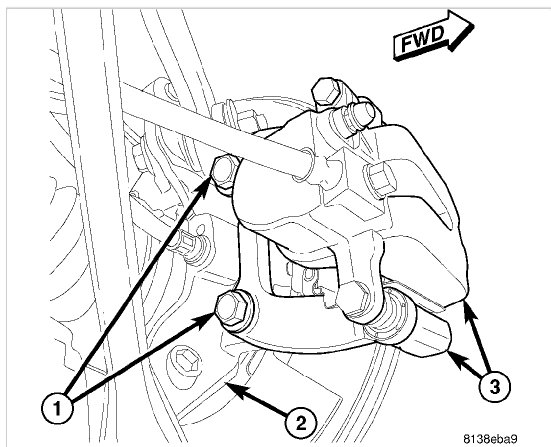 FWD

1

2

3

8138eba9