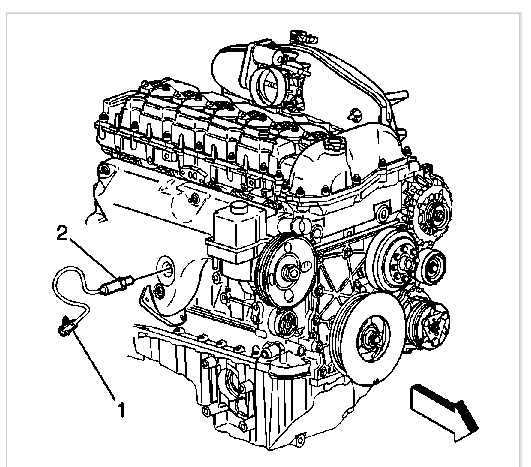 2

1