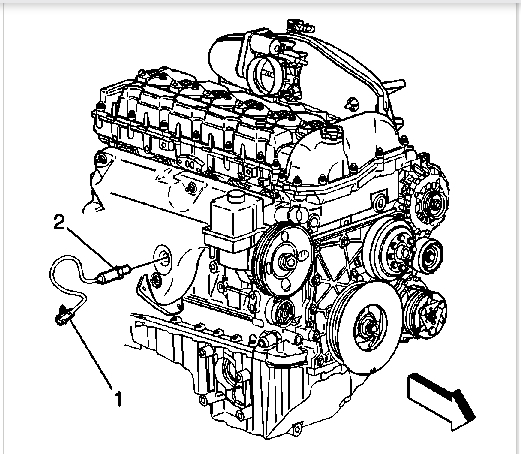 2

1