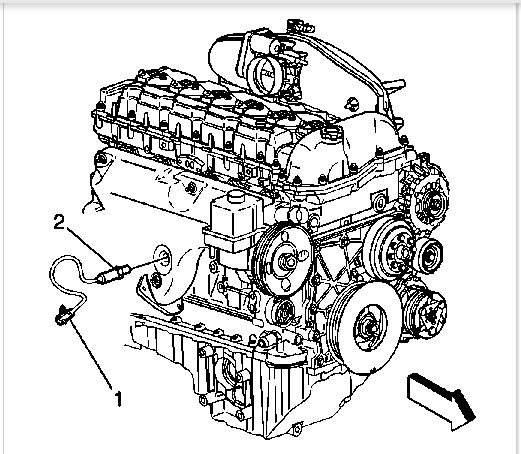 2

1