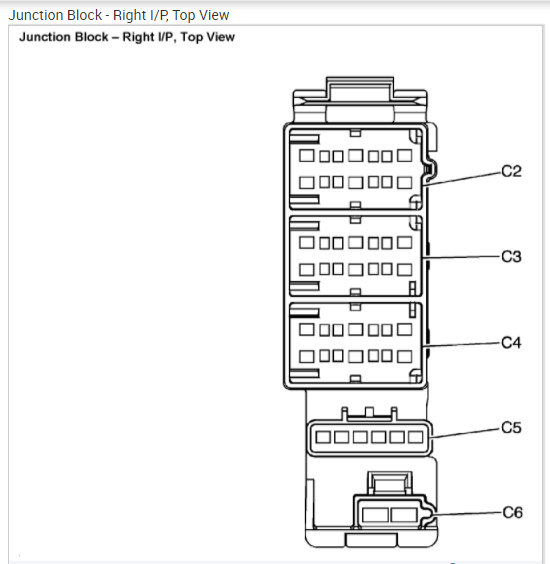 Junction Block - Right I/P, Top View

Junction Block – Right I/P, Top View

C2

C3

C4

C5

C6