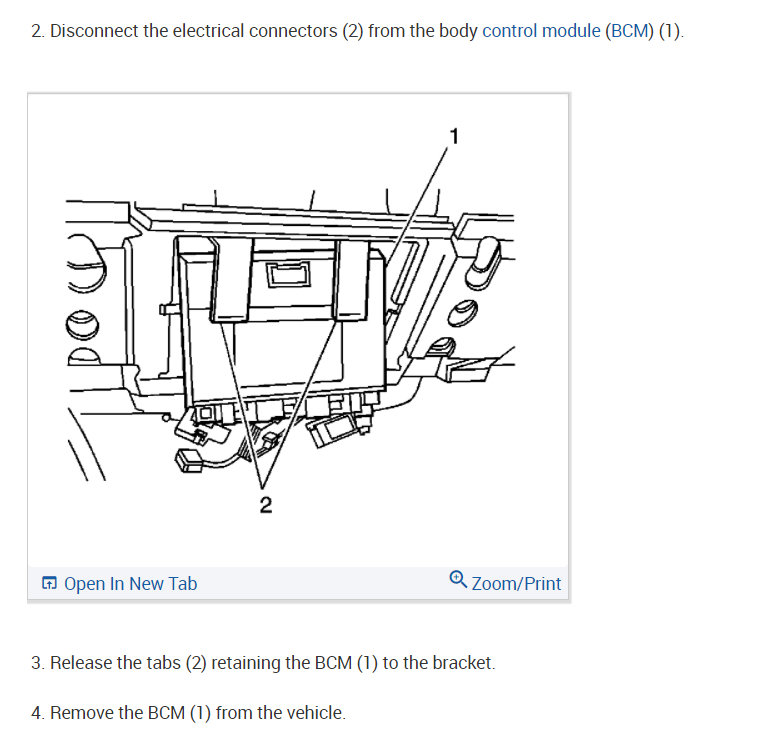 2. Disconnect the electrical connectors (2) from the body control module (BCM) (1).

1

2

Open In New Tab

Zoom/Print

3. Release the tabs (2) retaining the BCM (1) to the bracket.

4. Remove the BCM (1) from the vehicle.