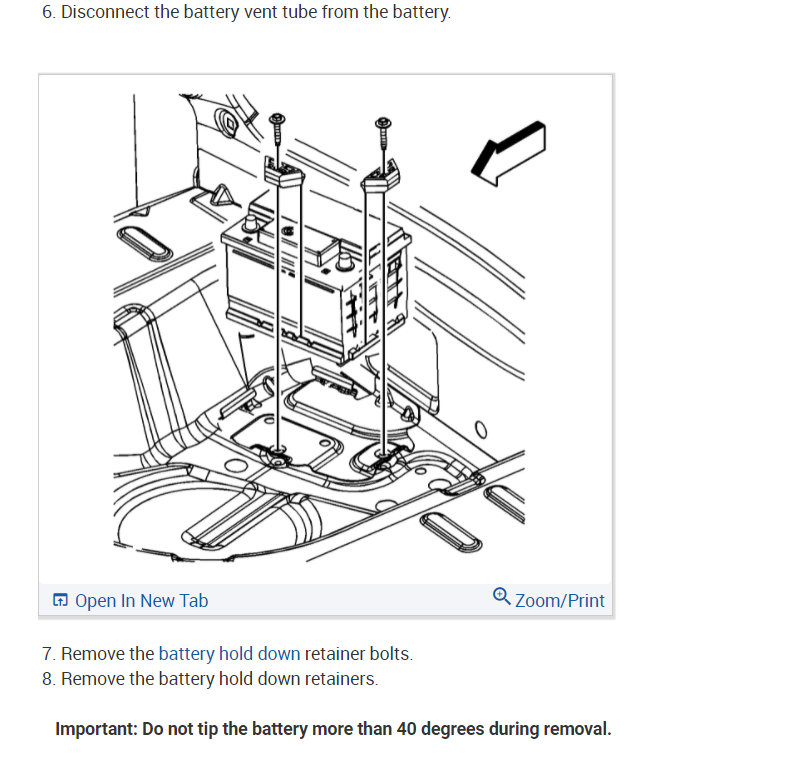 6. Disconnect the battery vent tube from the battery.

Open In New Tab

Zoom/Print

7. Remove the battery hold down retainer bolts.
8. Remove the battery hold down retainers.

Important: Do not tip the battery more than 40 degrees during removal.