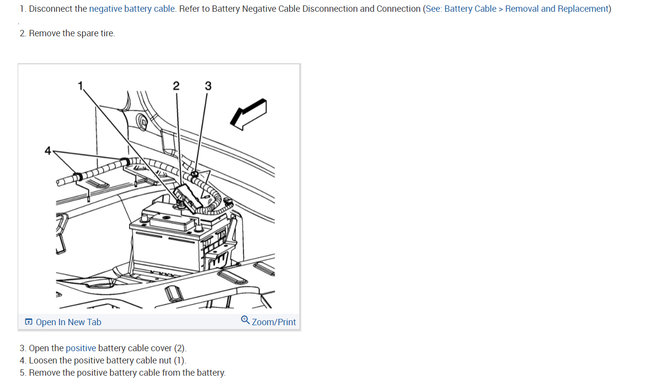 1. Disconnect the negative battery cable. Refer to Battery Negative Cable Disconnection and Connection (See: Battery Cable > Removal and Replacement)

2. Remove the spare tire.

1
2
3
4

Open In New Tab
Zoom/Print

3. Open the positive battery cable cover (2).
4. Loosen the positive battery cable nut (1).
5. Remove the positive battery cable from the battery.