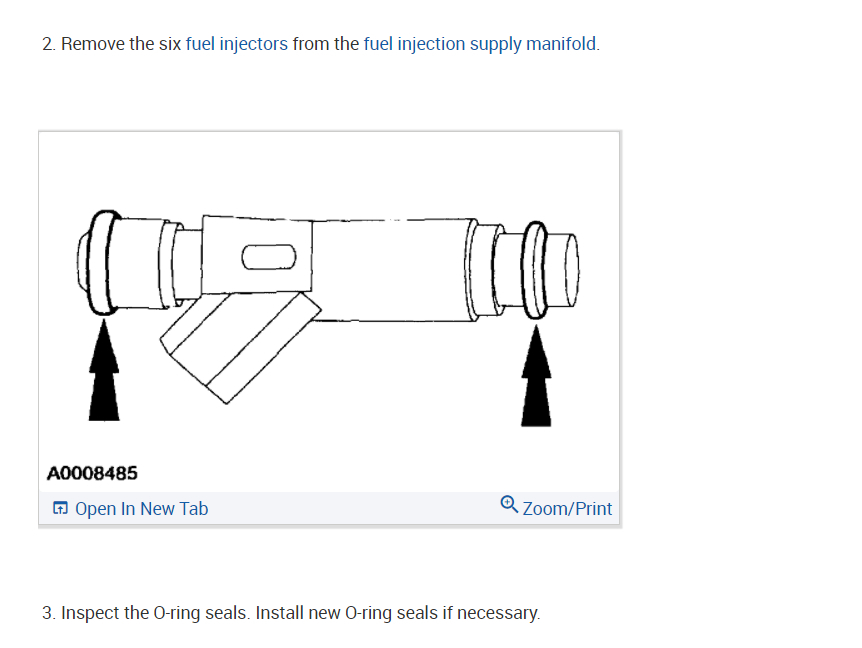 2. Remove the six fuel injectors from the fuel injection supply manifold.

A0008485

Open In New Tab

Zoom/Print

3. Inspect the O-ring seals. Install new O-ring seals if necessary.