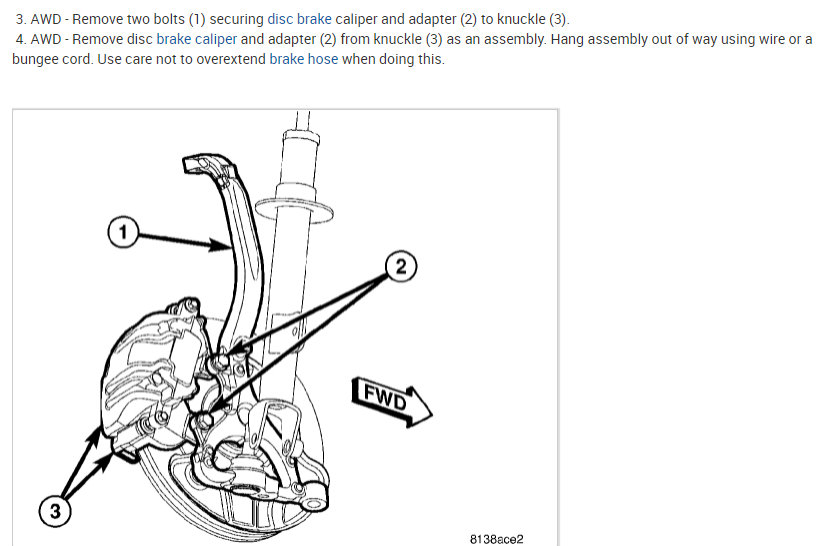 3. AWD - Remove two bolts (1) securing disc brake caliper and adapter (2) to knuckle (3).

4. AWD - Remove disc brake caliper and adapter (2) from knuckle (3) as an assembly. Hang assembly out of way using wire or a bungee cord. Use care not to overextend brake hose when doing this.

1

2

FWD

3

8138ace2