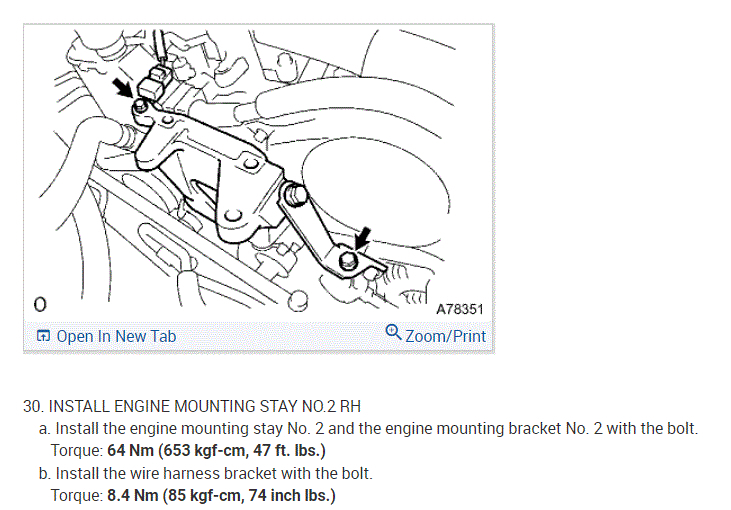 O

A78351

Open In New Tab

Zoom/Print

30. INSTALL ENGINE MOUNTING STAY NO.2 RH

a. Install the engine mounting stay No. 2 and the engine mounting bracket No. 2 with the bolt.
Torque: 64 Nm (653 kgf-cm, 47 ft. lbs.)

b. Install the wire harness bracket with the bolt.
Torque: 8.4 Nm (85 kgf-cm, 74 inch lbs.)