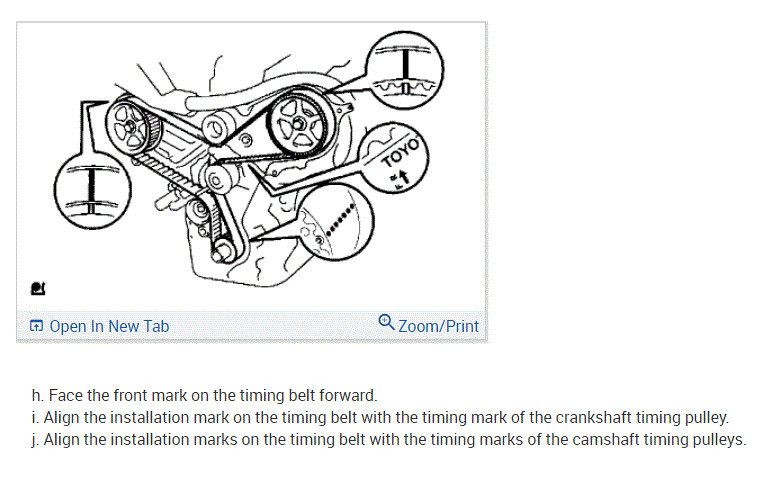 TOYO

Open In New Tab

Zoom/Print

h. Face the front mark on the timing belt forward.
i. Align the installation mark on the timing belt with the timing mark of the crankshaft timing pulley.
j. Align the installation marks on the timing belt with the timing marks of the camshaft timing pulleys.