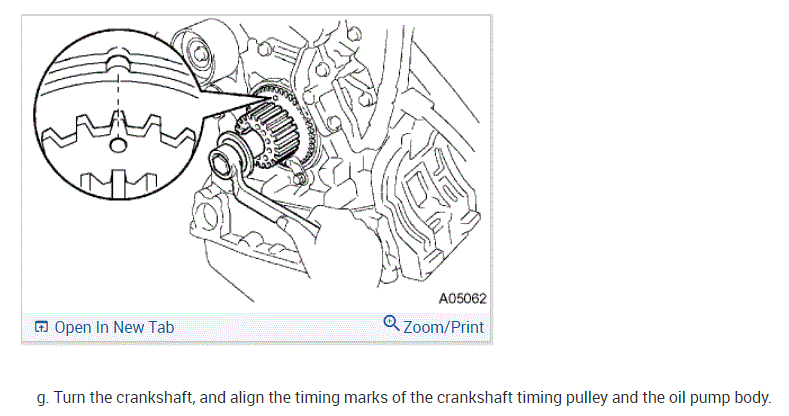 A05062

Open In New Tab

Zoom/Print

g. Turn the crankshaft, and align the timing marks of the crankshaft timing pulley and the oil pump body.