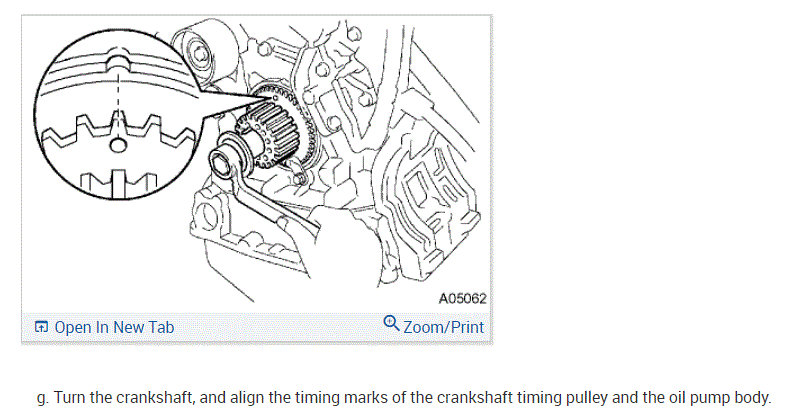 A05062

Open In New Tab

Zoom/Print

g. Turn the crankshaft, and align the timing marks of the crankshaft timing pulley and the oil pump body.