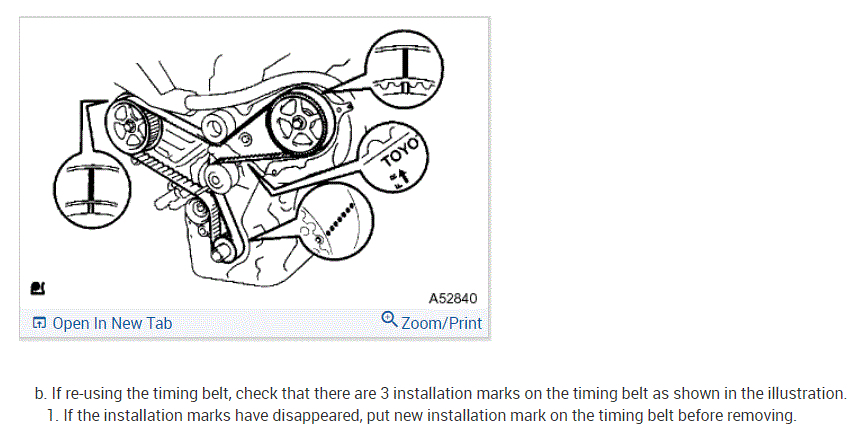 TOYO

A52840

Open In New Tab

Zoom/Print

b. If re-using the timing belt, check that there are 3 installation marks on the timing belt as shown in the illustration.

1. If the installation marks have disappeared, put new installation mark on the timing belt before removing.