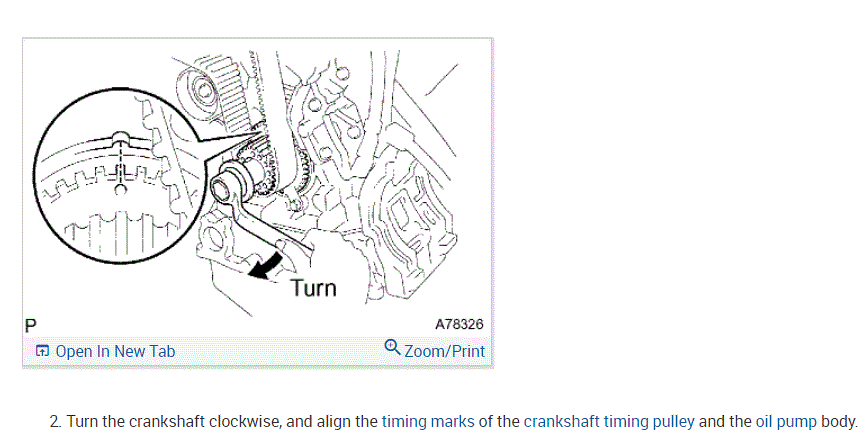 Turn

P

A78326

Open In New Tab

Zoom/Print

2. Turn the crankshaft clockwise, and align the timing marks of the crankshaft timing pulley and the oil pump body.