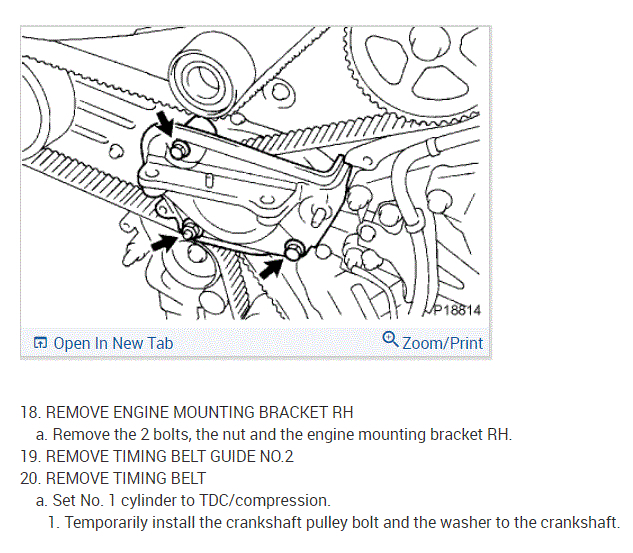 P18814

Open In New Tab

Zoom/Print

18. REMOVE ENGINE MOUNTING BRACKET RH
a. Remove the 2 bolts, the nut and the engine mounting bracket RH.
19. REMOVE TIMING BELT GUIDE NO.2
20. REMOVE TIMING BELT
a. Set No. 1 cylinder to TDC/compression.
1. Temporarily install the crankshaft pulley bolt and the washer to the crankshaft.