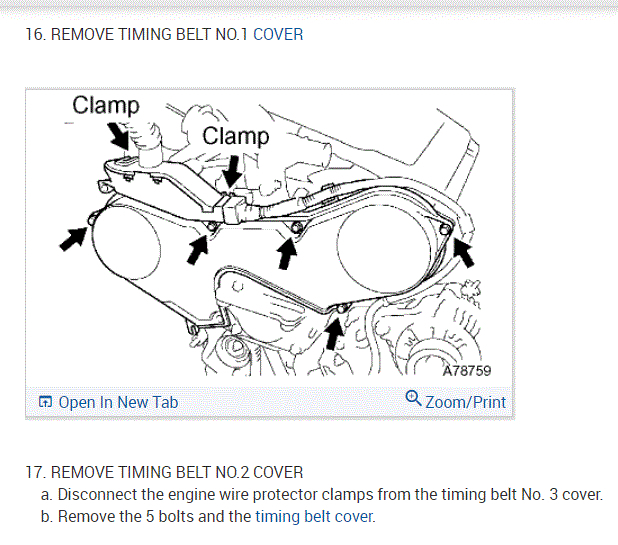 16. REMOVE TIMING BELT NO.1 COVER

Clamp

Clamp

A78759

Open In New Tab

Zoom/Print

17. REMOVE TIMING BELT NO.2 COVER

a. Disconnect the engine wire protector clamps from the timing belt No. 3 cover.

b. Remove the 5 bolts and the timing belt cover.