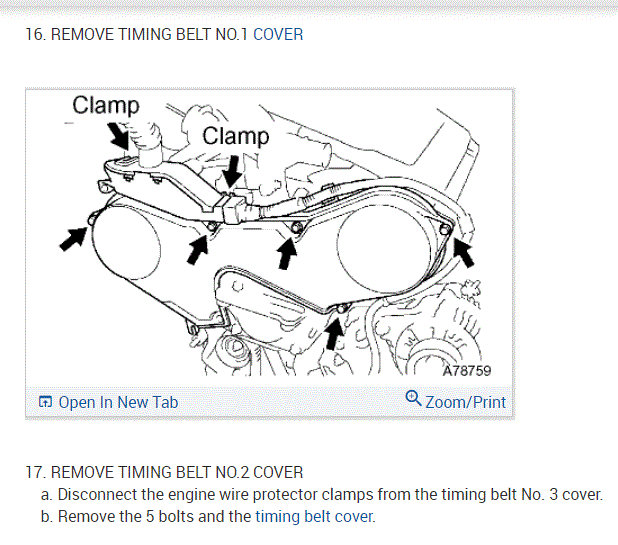 16. REMOVE TIMING BELT NO.1 COVER

Clamp

Clamp

A78759

Open In New Tab

Zoom/Print

17. REMOVE TIMING BELT NO.2 COVER

a. Disconnect the engine wire protector clamps from the timing belt No. 3 cover.

b. Remove the 5 bolts and the timing belt cover.