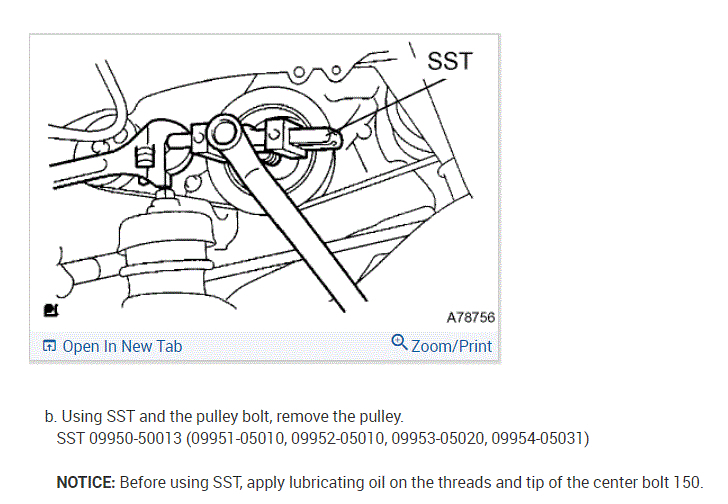 SST

A78756

Open In New Tab

Zoom/Print

b. Using SST and the pulley bolt, remove the pulley.
SST 09950-50013 (09951-05010, 09952-05010, 09953-05020, 09954-05031)

NOTICE: Before using SST, apply lubricating oil on the threads and tip of the center bolt 150.