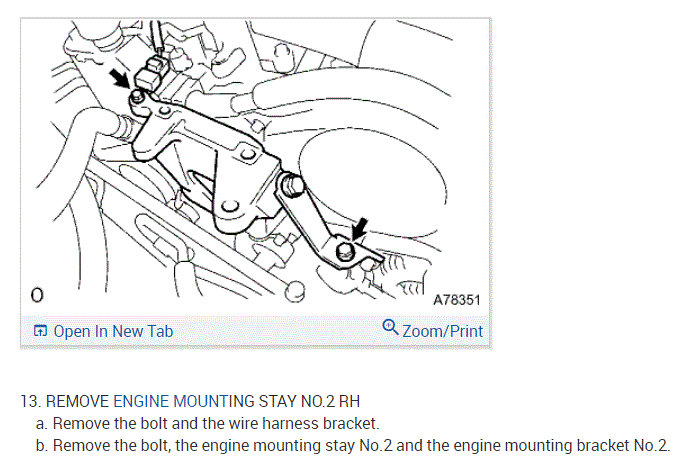 O

A78351

Open In New Tab

Zoom/Print

13. REMOVE ENGINE MOUNTING STAY NO.2 RH

a. Remove the bolt and the wire harness bracket.

b. Remove the bolt, the engine mounting stay No.2 and the engine mounting bracket No.2.